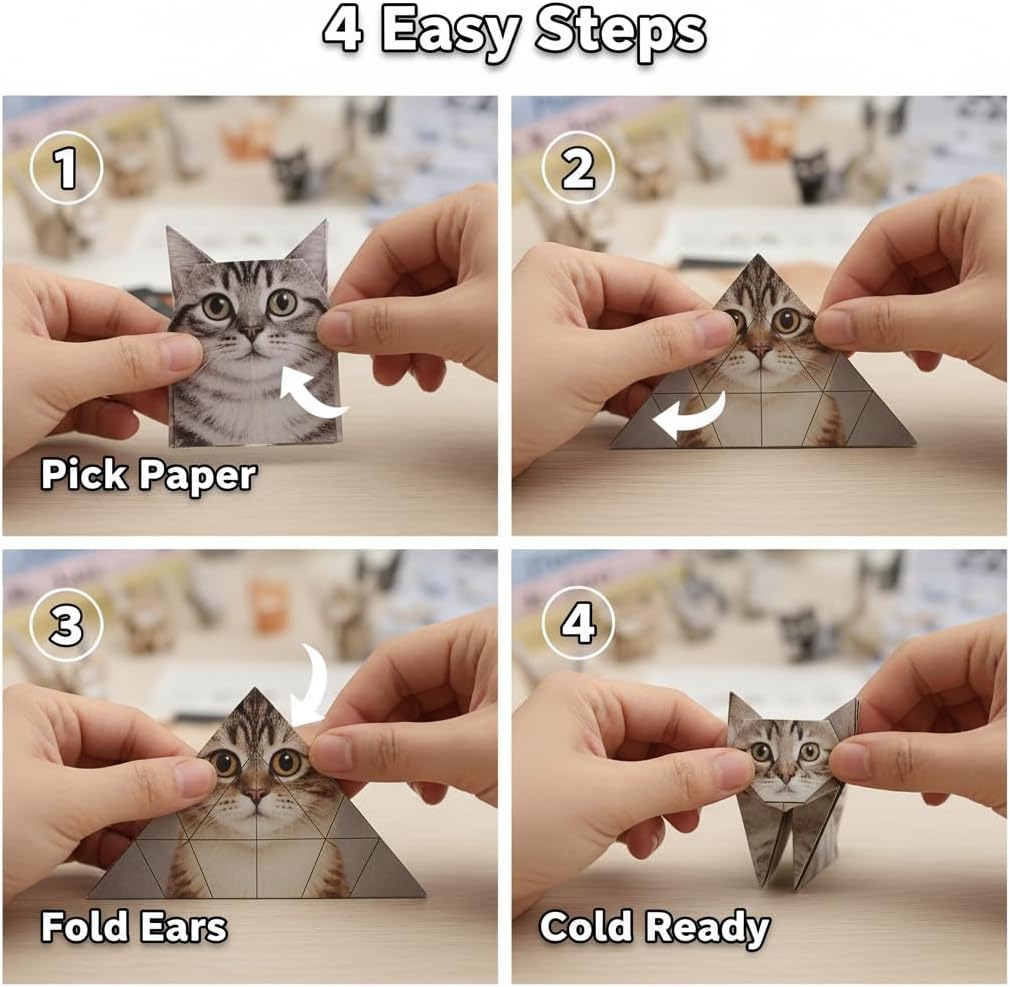 4 Easy Steps

1

Pick Paper

2

3

Fold Ears

4

Cold Ready